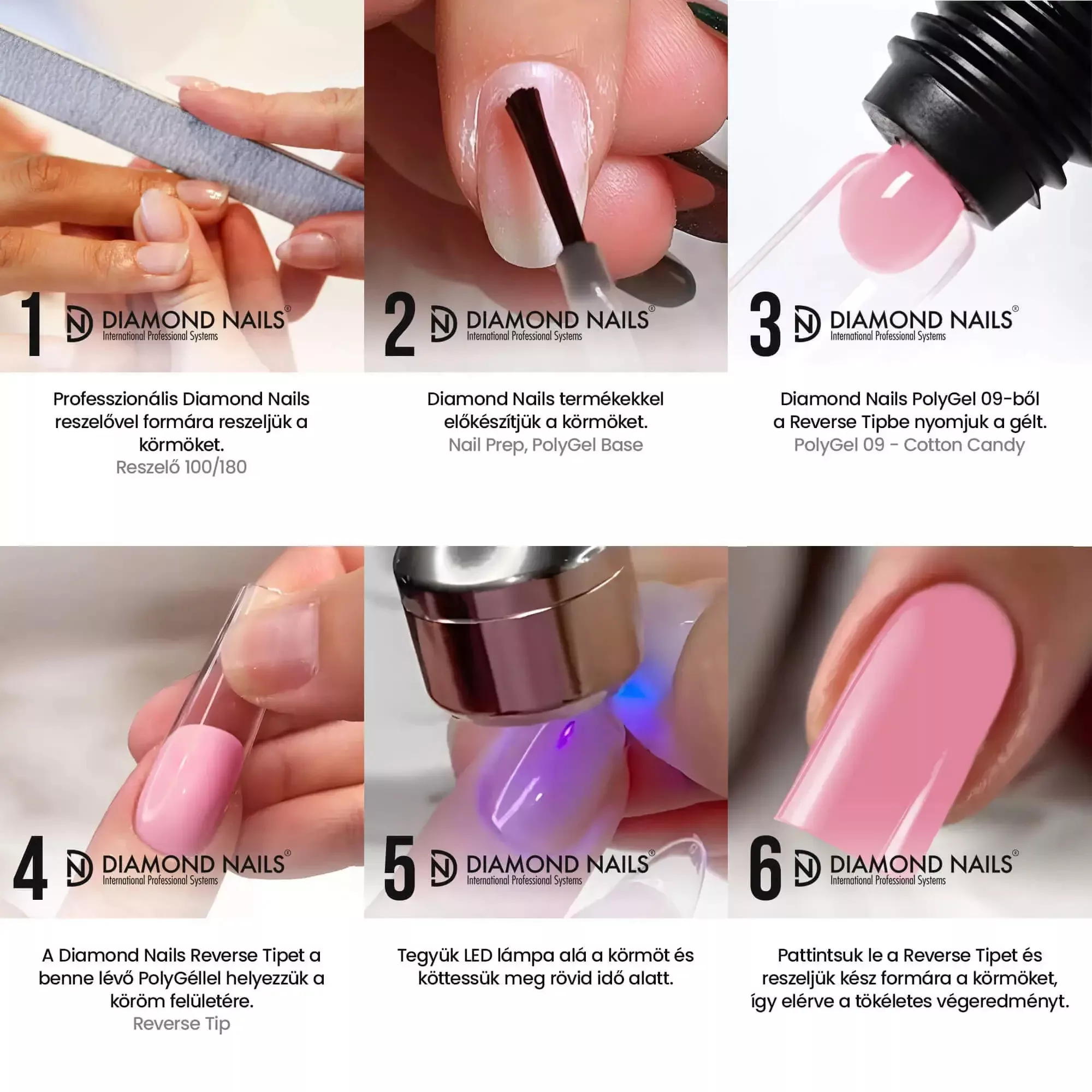 1 DIAMOND NAILS®
International Professional Systems

Professzionális Diamond Nails reszelővel formára reszeljük a körmöket.
Reszelő 100/180

2 DIAMOND NAILS®
International Professional Systems

Diamond Nails termékekkel előkészítjük a körmöket.
Nail Prep, PolyGel Base

3 DIAMOND NAILS®
International Professional Systems

Diamond Nails PolyGel 09-ből a Reverse Tipbe nyomjuk a gélt.
PolyGel 09 - Cotton Candy

4 DIAMOND NAILS®
International Professional Systems

A Diamond Nails Reverse Tipet a benne lévő PolyGéllel helyezzük a köröm felületére.
Reverse Tip

5 DIAMOND NAILS®
International Professional Systems

Tegyük LED lámpa alá a körmöt és köttessük meg rövid idő alatt.

6 DIAMOND NAILS®
International Professional Systems

Pattintsuk le a Reverse Tipet és reszeljük kész formára a körmöket, így elérve a tökéletes végeredményt.